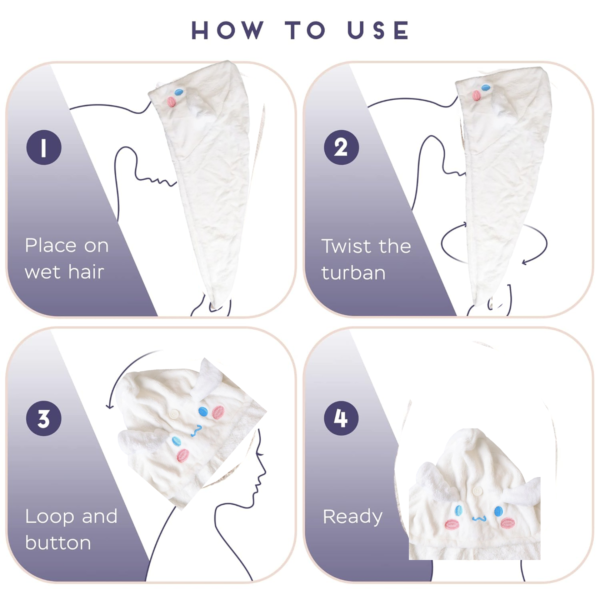 HOW TO USE

1

Place on wet hair

2

Twist the turban

3

Loop and button

4

Ready