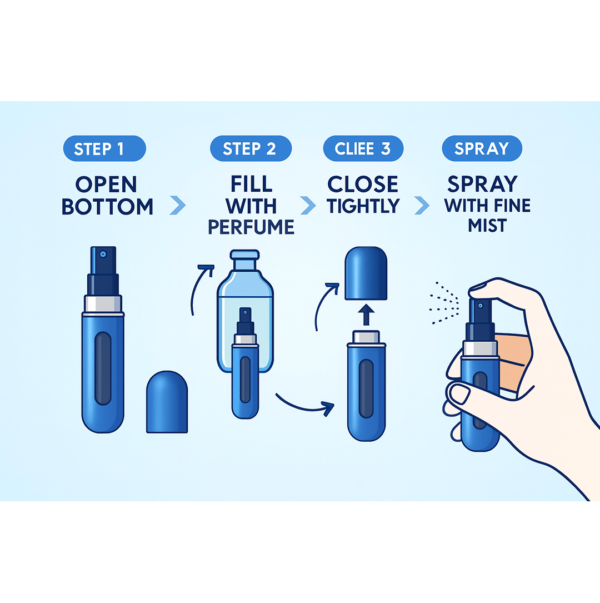 STEP 1
OPEN BOTTOM

STEP 2
FILL WITH PERFUME

CLIEE 3
CLOSE TIGHTLY

SPRAY
SPRAY WITH FINE MIST