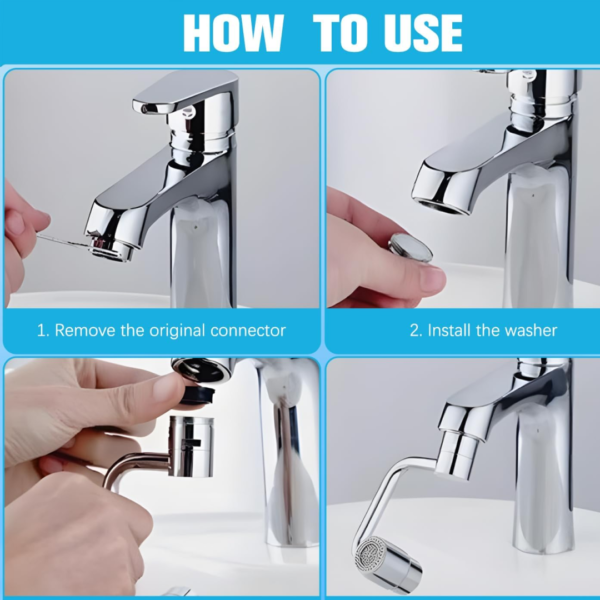 HOW TO USE

1. Remove the original connector

2. Install the washer