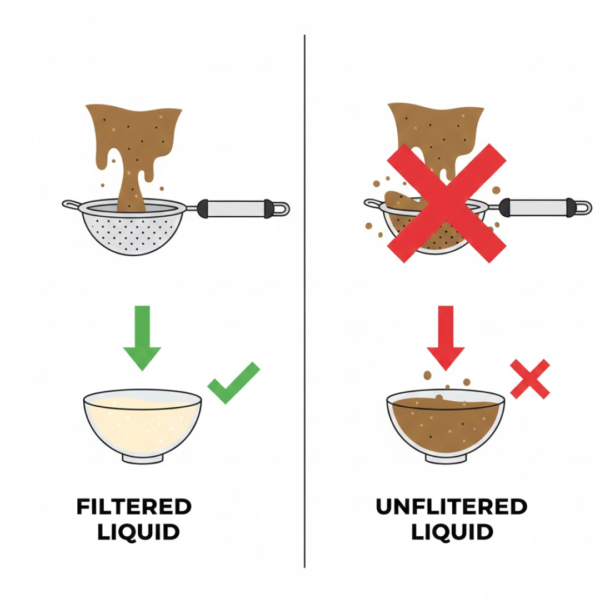 FILTERED
LIQUID

UNFLITERED
LIQUID