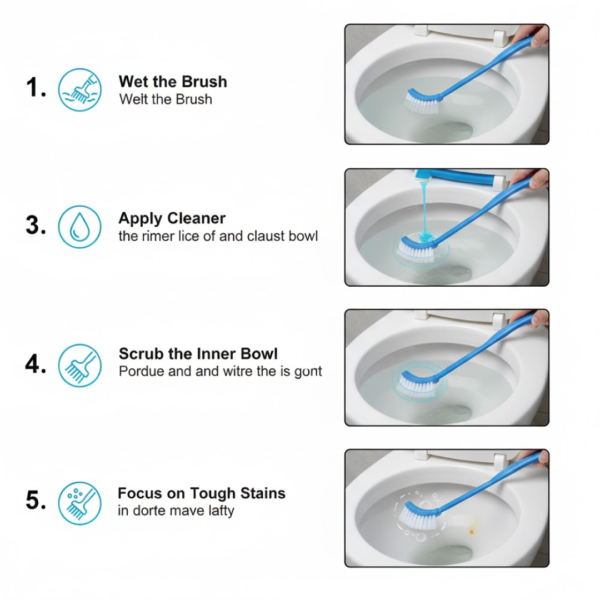 1. Wet the Brush
Welt the Brush

3. Apply Cleaner
the rimer lice of and claust bowl

4. Scrub the Inner Bowl
Pordue and and witre the is gont

5. Focus on Tough Stains
in dorte mave lafty