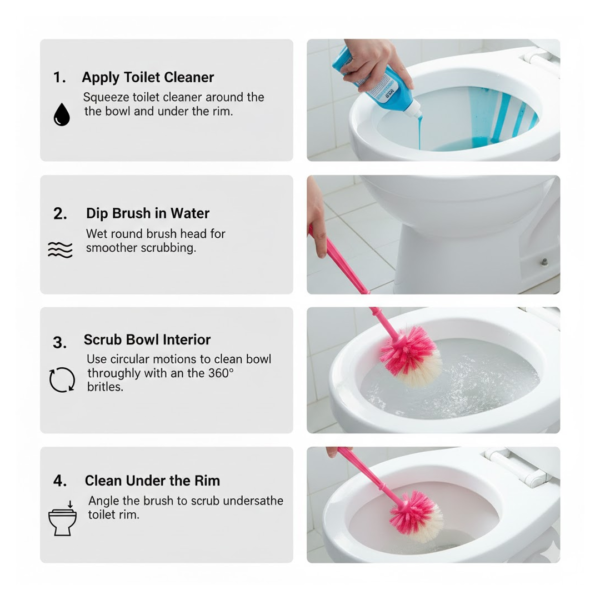 1. Apply Toilet Cleaner
Squeeze toilet cleaner around the the bowl and under the rim.

2. Dip Brush in Water
Wet round brush head for smoother scrubbing.

3. Scrub Bowl Interior
Use circular motions to clean bowl throughly with an the 360° britles.

4. Clean Under the Rim
Angle the brush to scrub undersathe toilet rim.