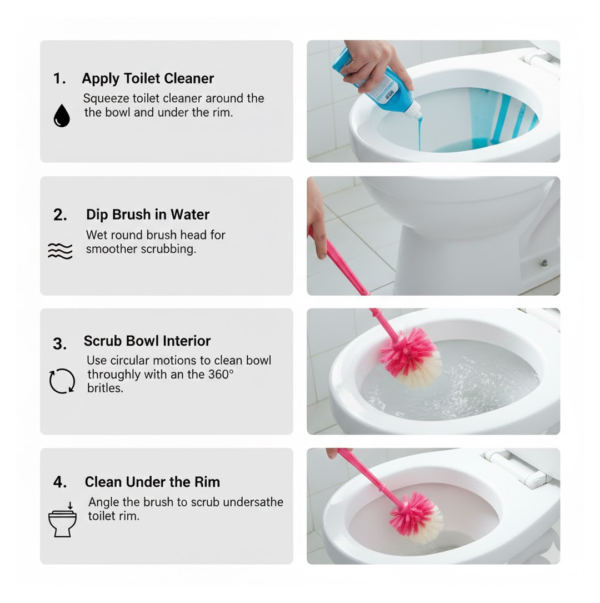 1. Apply Toilet Cleaner

Squeeze toilet cleaner around the the bowl and under the rim.

2. Dip Brush in Water

Wet round brush head for smoother scrubbing.

3. Scrub Bowl Interior

Use circular motions to clean bowl throughly with an the 360° britles.

4. Clean Under the Rim

Angle the brush to scrub undersathe toilet rim.