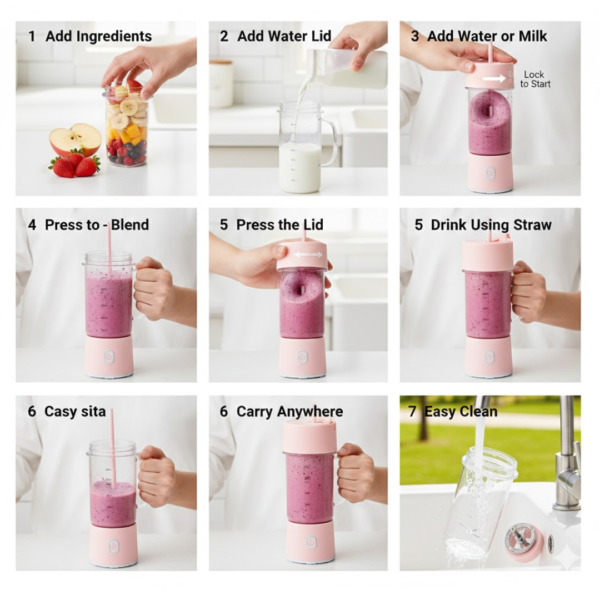 1 Add Ingredients

2 Add Water Lid

3 Add Water or Milk

Lock to Start

4 Press to - Blend

5 Press the Lid

5 Drink Using Straw

6 Casy sita

6 Carry Anywhere

7 Easy Clean