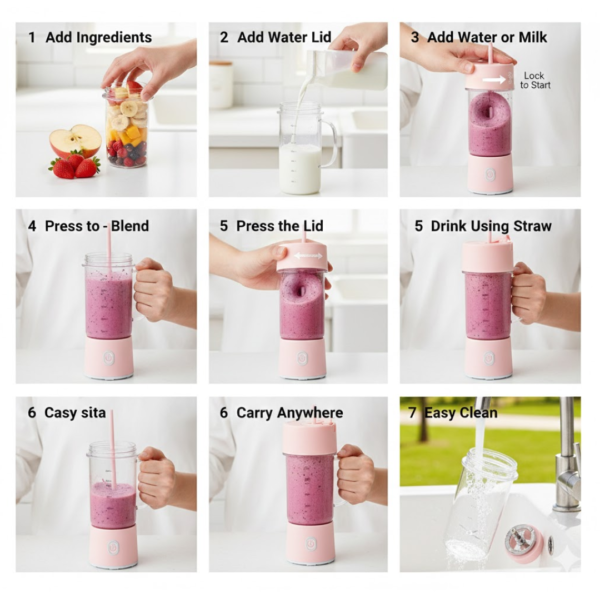 1 Add Ingredients

2 Add Water Lid

3 Add Water or Milk

Lock to Start

4 Press to - Blend

5 Press the Lid

5 Drink Using Straw

6 Casy sita

6 Carry Anywhere

7 Easy Clean