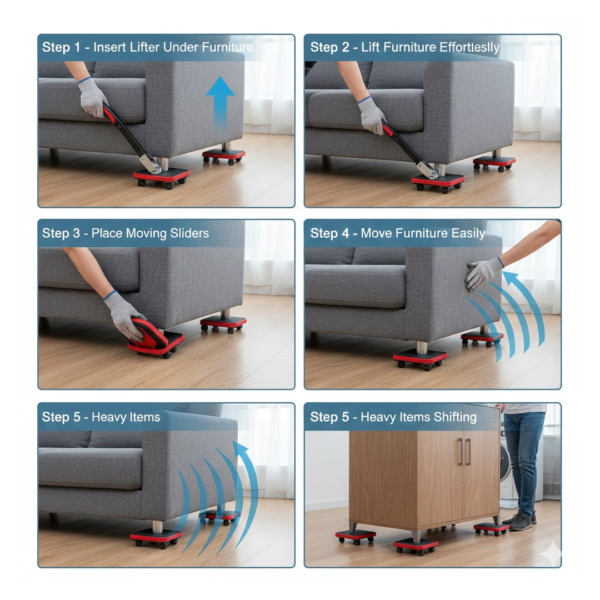 Step 1 - Insert Lifter Under Furniture

Step 2 - Lift Furniture Effortleslly

Step 3 - Place Moving Sliders

Step 4 - Move Furniture Easily

Step 5 - Heavy Items

Step 5 - Heavy Items Shifting