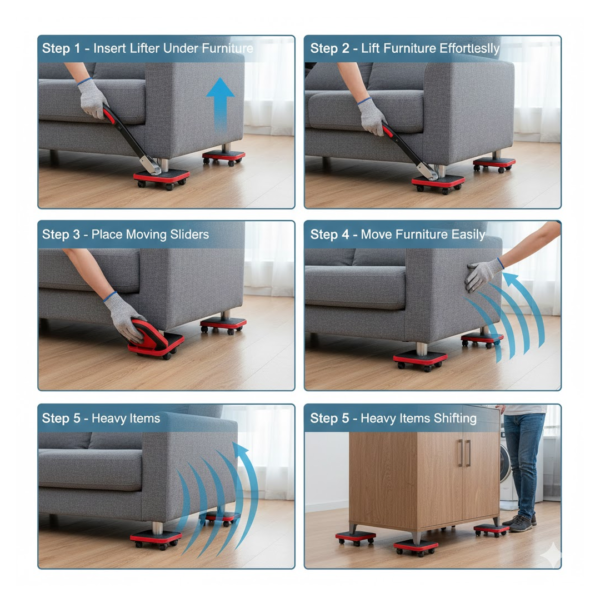 Step 1 - Insert Lifter Under Furniture

Step 2 - Lift Furniture Effortleslly

Step 3 - Place Moving Sliders

Step 4 - Move Furniture Easily

Step 5 - Heavy Items

Step 5 - Heavy Items Shifting