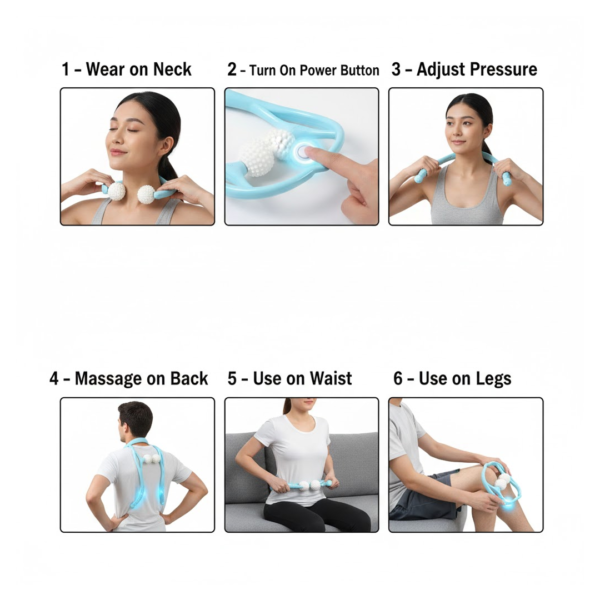 1 - Wear on Neck

2 - Turn On Power Button

3 - Adjust Pressure

4 - Massage on Back

5 - Use on Waist

6 - Use on Legs