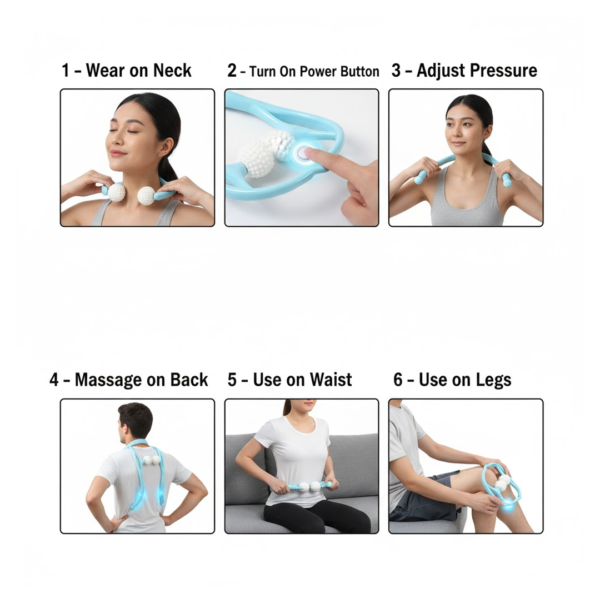 1 - Wear on Neck

2 - Turn On Power Button

3 - Adjust Pressure

4 - Massage on Back

5 - Use on Waist

6 - Use on Legs