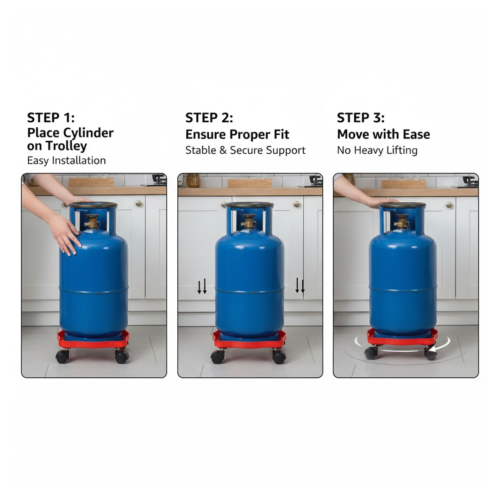 STEP 1:
Place Cylinder on Trolley
Easy Installation

STEP 2:
Ensure Proper Fit
Stable & Secure Support

STEP 3:
Move with Ease
No Heavy Lifting