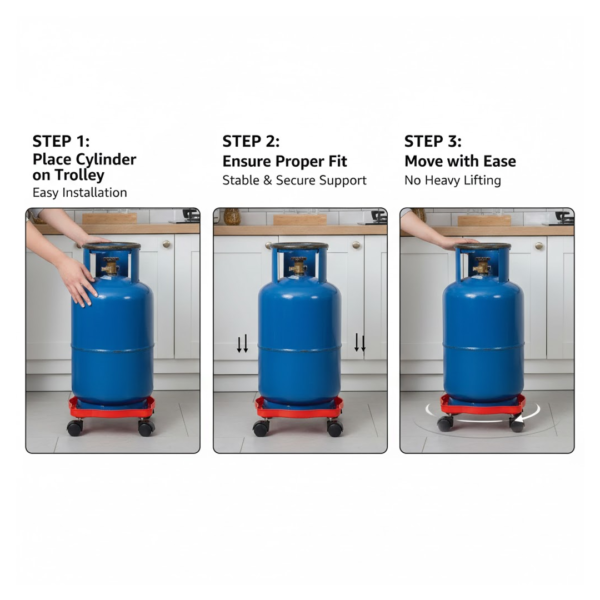 STEP 1:
Place Cylinder on Trolley
Easy Installation

STEP 2:
Ensure Proper Fit
Stable & Secure Support

STEP 3:
Move with Ease
No Heavy Lifting