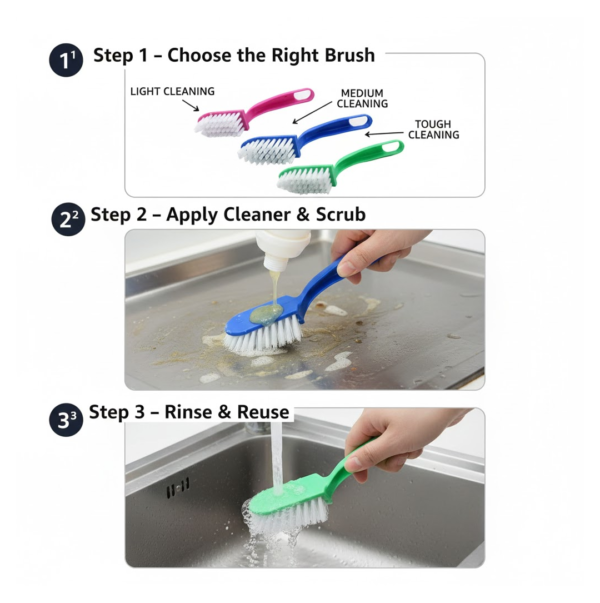 1¹ Step 1 – Choose the Right Brush

LIGHT CLEANING

MEDIUM CLEANING

TOUGH CLEANING

2² Step 2 – Apply Cleaner & Scrub

3³ Step 3 – Rinse & Reuse