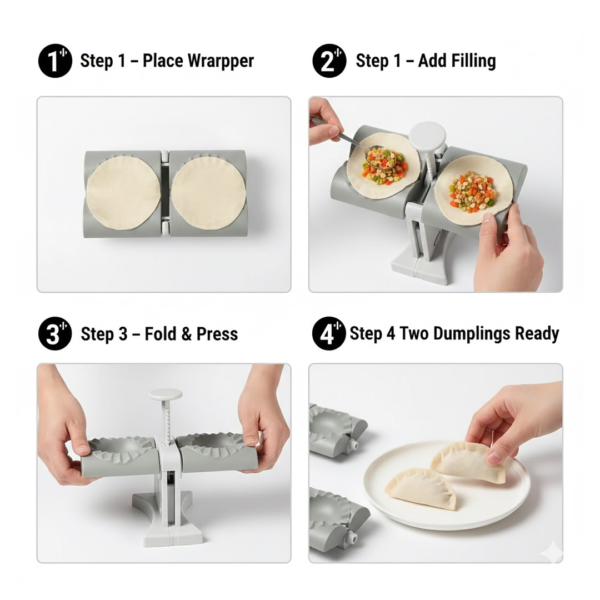 1 Step 1 – Place Wrarpper

2 Step 1 – Add Filling

3 Step 3 – Fold & Press

4 Step 4 Two Dumplings Ready