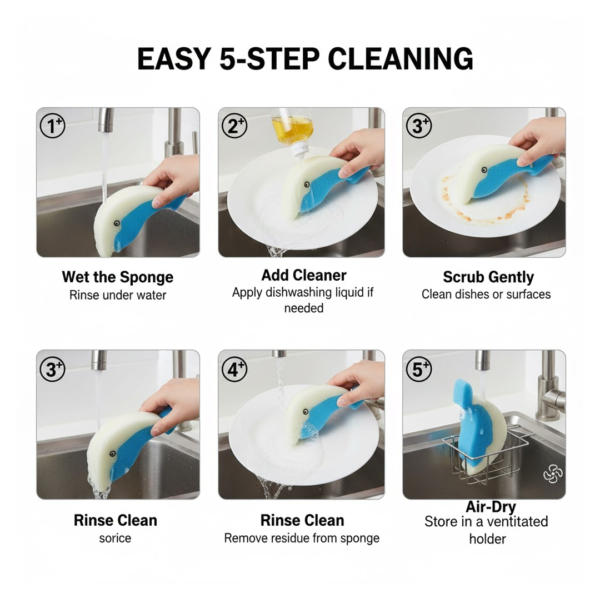 EASY 5-STEP CLEANING

1⁺

Wet the Sponge
Rinse under water

2⁺

Add Cleaner
Apply dishwashing liquid if needed

3⁺

Scrub Gently
Clean dishes or surfaces

3⁺

Rinse Clean
sorice

4⁺

Rinse Clean
Remove residue from sponge

5⁺

Air-Dry
Store in a ventitated holder