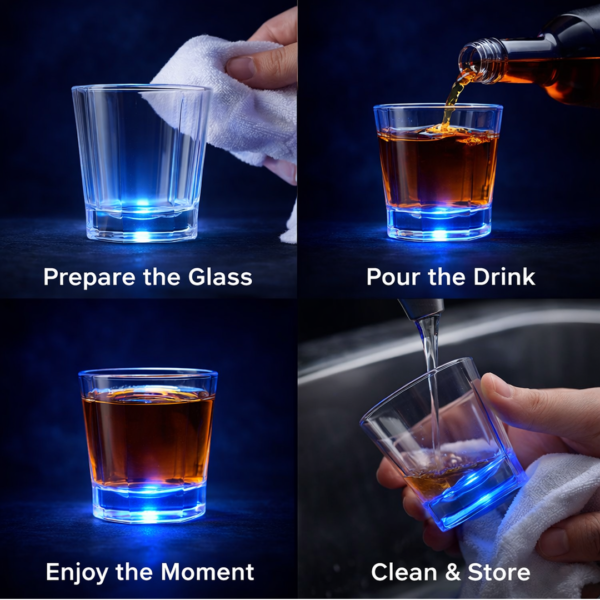 Prepare the Glass

Pour the Drink

Enjoy the Moment

Clean & Store