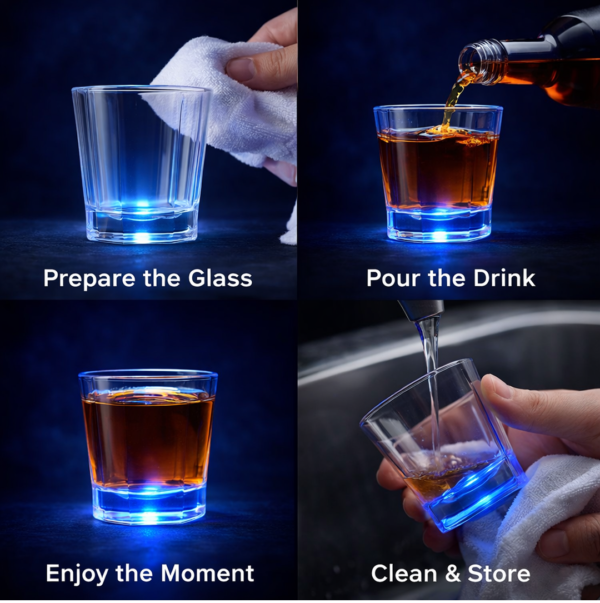 Prepare the Glass

Pour the Drink

Enjoy the Moment

Clean & Store