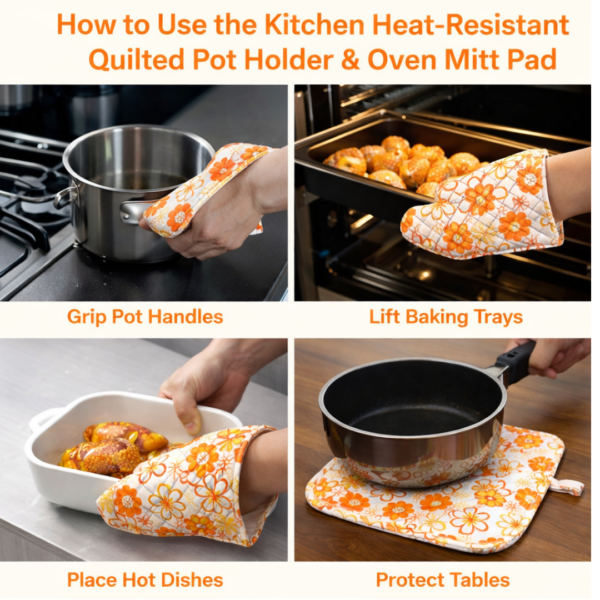 How to Use the Kitchen Heat-Resistant Quilted Pot Holder & Oven Mitt Pad

Grip Pot Handles

Lift Baking Trays

Place Hot Dishes

Protect Tables