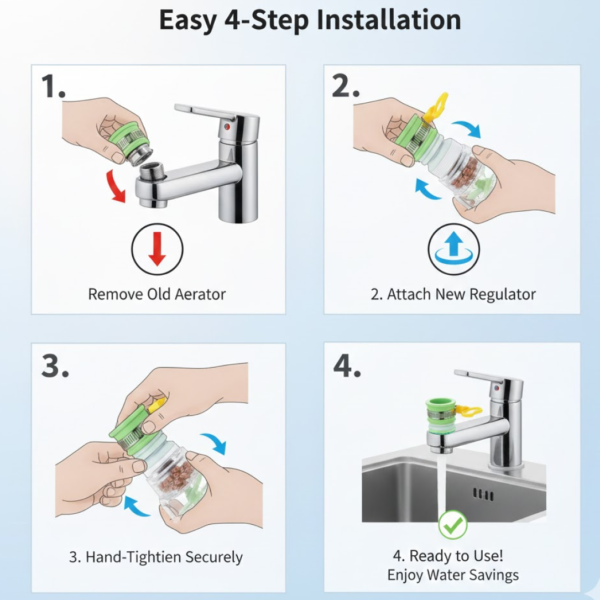 Easy 4-Step Installation

1.

Remove Old Aerator

2.

2. Attach New Regulator

3.

3. Hand-Tightien Securely

4.

4. Ready to Use!
Enjoy Water Savings