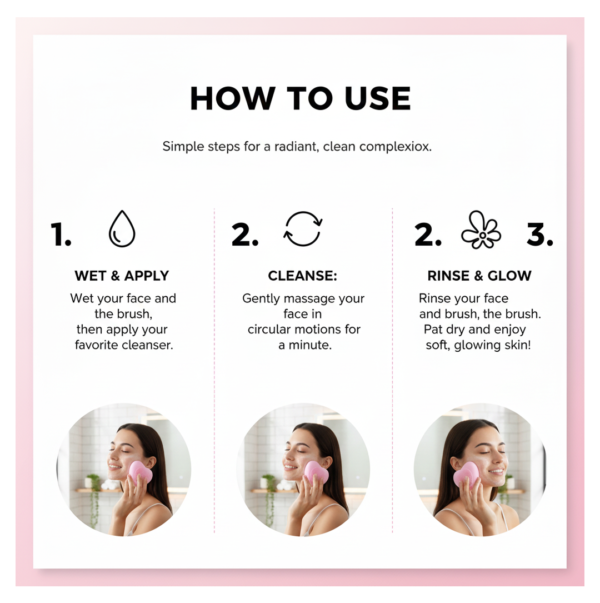 HOW TO USE

Simple steps for a radiant, clean complexiox.

1.

WET & APPLY

Wet your face and the brush, then apply your favorite cleanser.

2.

CLEANSE:

Gently massage your face in circular motions for a minute.

2. 3.

RINSE & GLOW

Rinse your face and brush, the brush. Pat dry and enjoy soft, glowing skin!