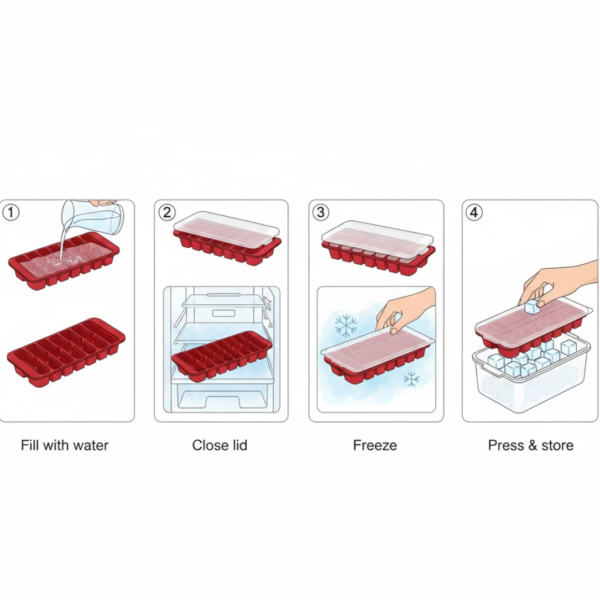 ①
Fill with water

②
Close lid

③
Freeze

④
Press & store