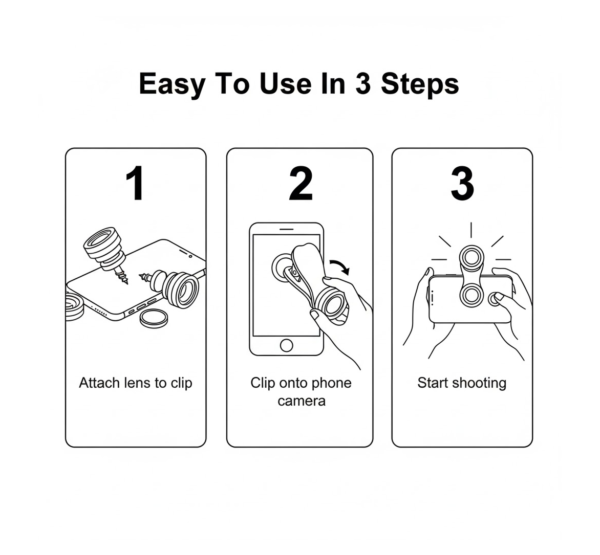 Easy To Use In 3 Steps

1

Attach lens to clip

2

Clip onto phone camera

3

Start shooting