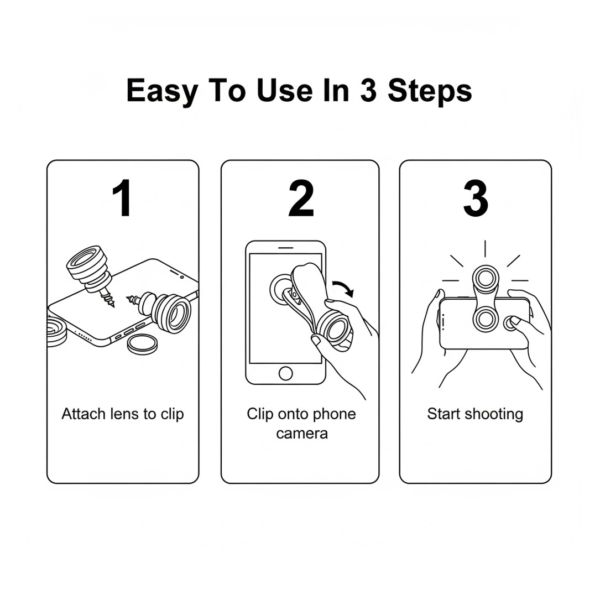 Easy To Use In 3 Steps

1

Attach lens to clip

2

Clip onto phone camera

3

Start shooting