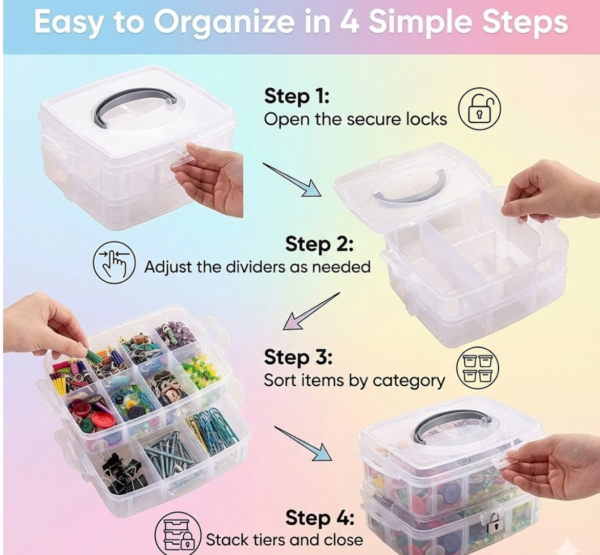 Easy to Organize in 4 Simple Steps

Step 1:
Open the secure locks

Step 2:
Adjust the dividers as needed

Step 3:
Sort items by category

Step 4:
Stack tiers and close