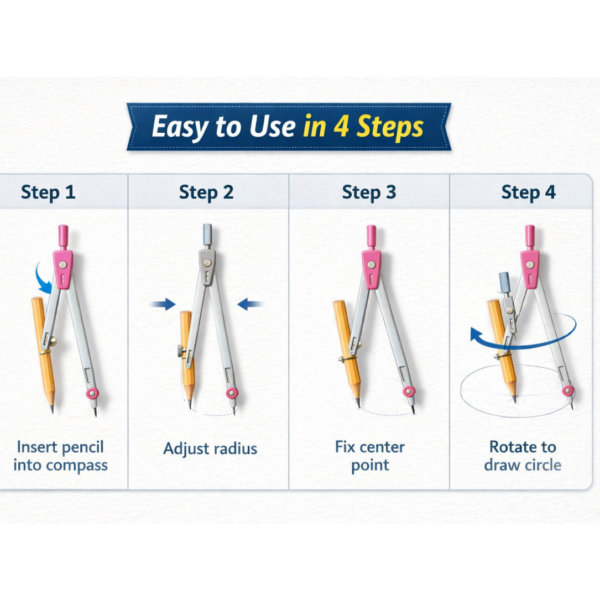 Easy to Use in 4 Steps

Step 1

Insert pencil into compass

Step 2

Adjust radius

Step 3

Fix center point

Step 4

Rotate to draw circle