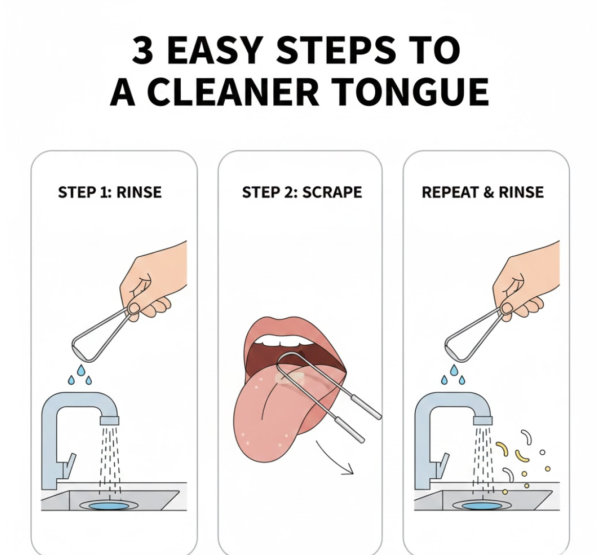 3 EASY STEPS TO A CLEANER TONGUE

STEP 1: RINSE

STEP 2: SCRAPE

REPEAT & RINSE