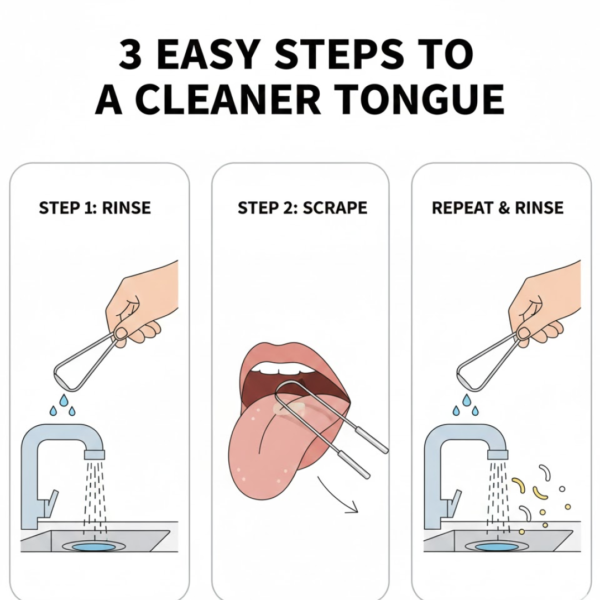 3 EASY STEPS TO A CLEANER TONGUE

STEP 1: RINSE

STEP 2: SCRAPE

REPEAT & RINSE