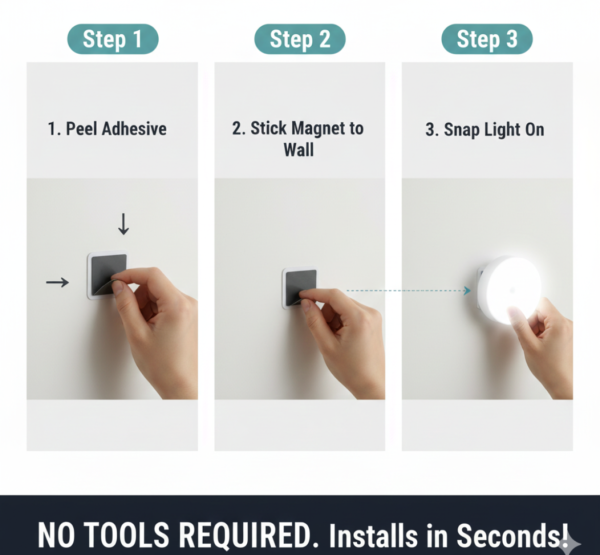 Step 1

1. Peel Adhesive

Step 2

2. Stick Magnet to Wall

Step 3

3. Snap Light On

NO TOOLS REQUIRED. Installs in Seconds!