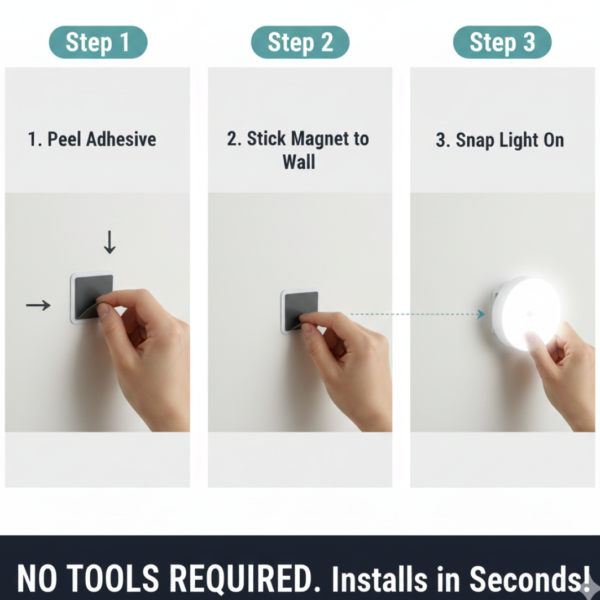 Step 1

1. Peel Adhesive

Step 2

2. Stick Magnet to Wall

Step 3

3. Snap Light On

NO TOOLS REQUIRED. Installs in Seconds!