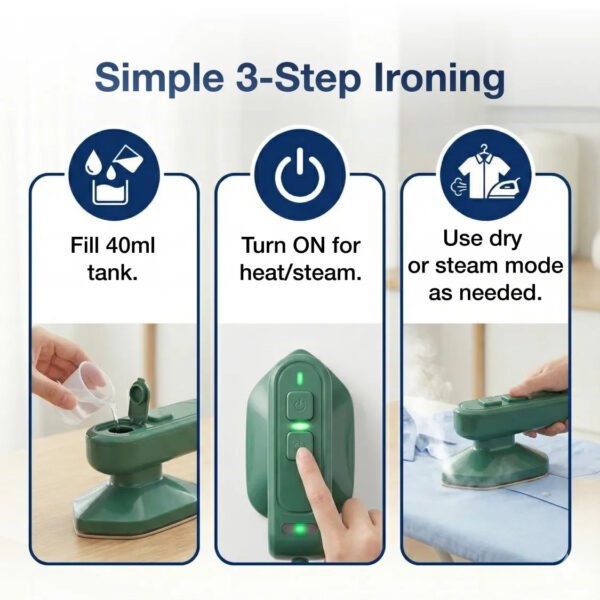 Simple 3-Step Ironing

Fill 40ml tank.

Turn ON for heat/steam.

Use dry or steam mode as needed.