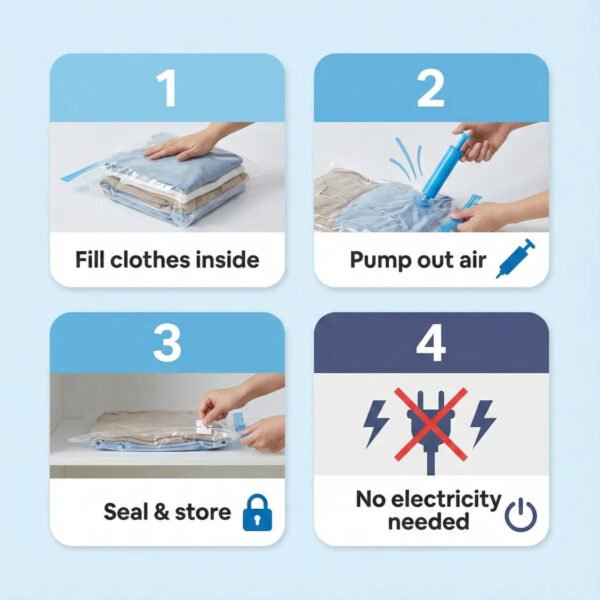 1

Fill clothes inside

2

Pump out air

3

Seal & store

4

No electricity needed