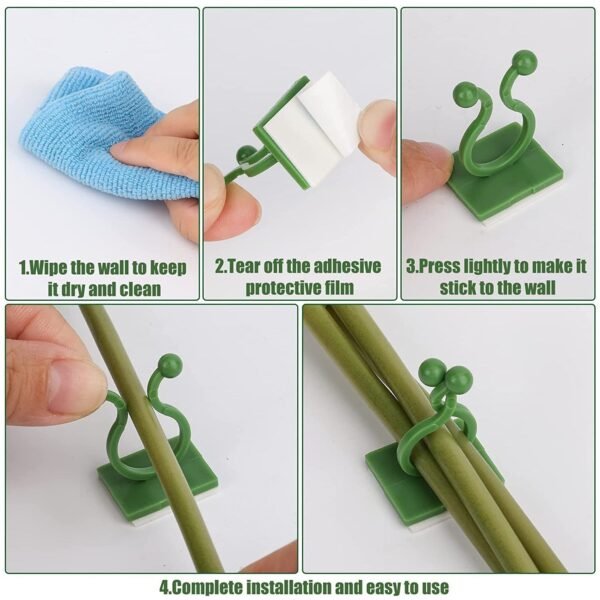 1.Wipe the wall to keep it dry and clean

2.Tear off the adhesive protective film

3.Press lightly to make it stick to the wall

4.Complete installation and easy to use