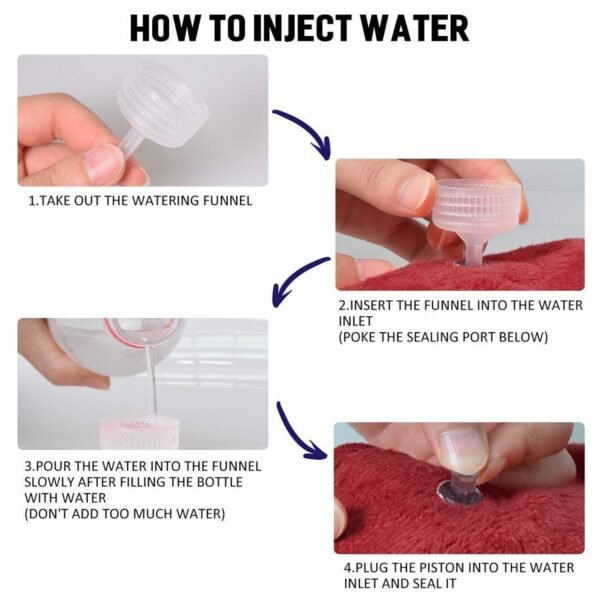 HOW TO INJECT WATER

1.TAKE OUT THE WATERING FUNNEL

2.INSERT THE FUNNEL INTO THE WATER INLET
(POKE THE SEALING PORT BELOW)

3.POUR THE WATER INTO THE FUNNEL SLOWLY AFTER FILLING THE BOTTLE WITH WATER
(DON'T ADD TOO MUCH WATER)

4.PLUG THE PISTON INTO THE WATER INLET AND SEAL IT