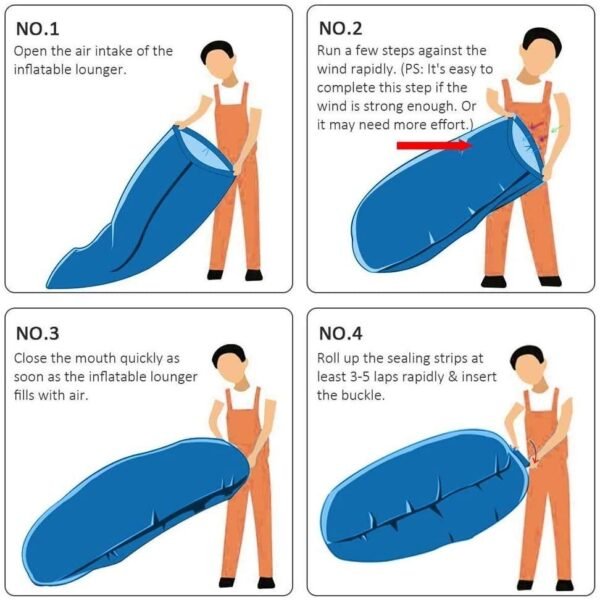 NO.1
Open the air intake of the inflatable lounger.

NO.2
Run a few steps against the wind rapidly. (PS: It's easy to complete this step if the wind is strong enough. Or it may need more effort.)

NO.3
Close the mouth quickly as soon as the inflatable lounger fills with air.

NO.4
Roll up the sealing strips at least 3-5 laps rapidly & insert the buckle.