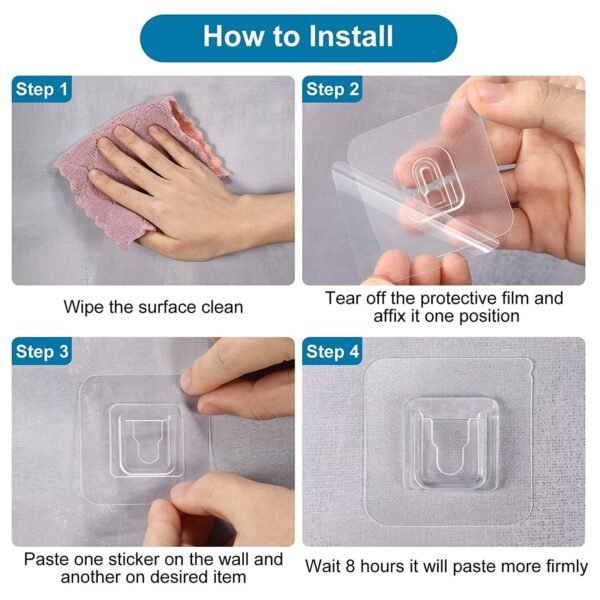 How to Install

Step 1

Wipe the surface clean

Step 2

Tear off the protective film and affix it one position

Step 3

Paste one sticker on the wall and another on desired item

Step 4

Wait 8 hours it will paste more firmly