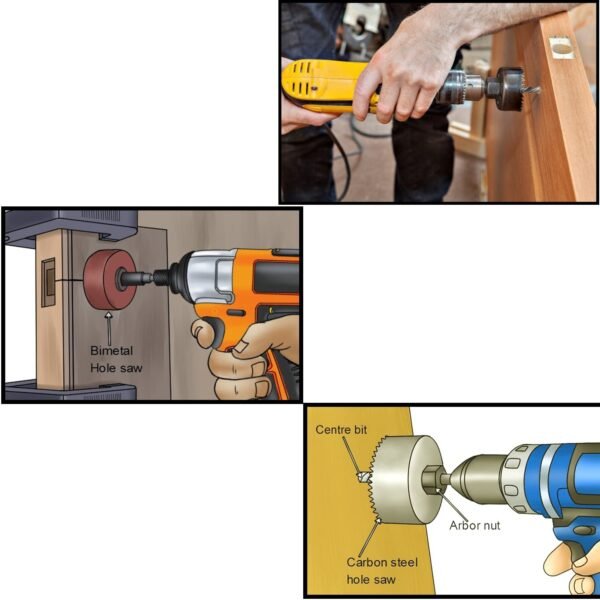 Bimetal
Hole saw

Centre bit

Arbor nut

Carbon steel
hole saw