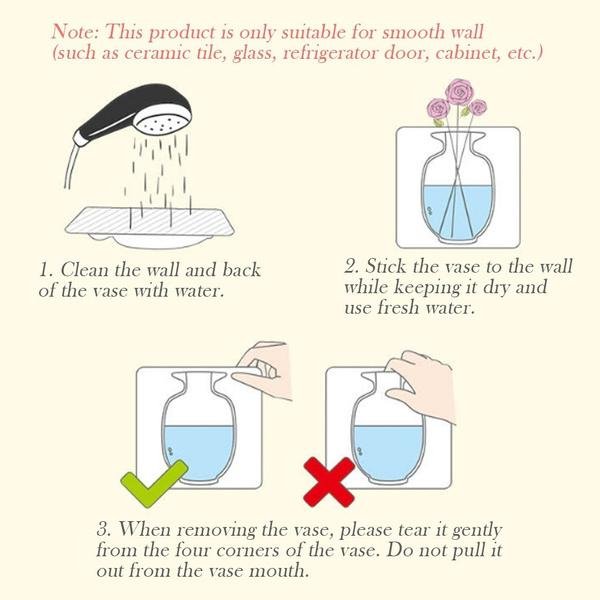 Note: This product is only suitable for smooth wall (such as ceramic tile, glass, refrigerator door, cabinet, etc.)

1. Clean the wall and back of the vase with water.

2. Stick the vase to the wall while keeping it dry and use fresh water.

3. When removing the vase, please tear it gently from the four corners of the vase. Do not pull it out from the vase mouth.