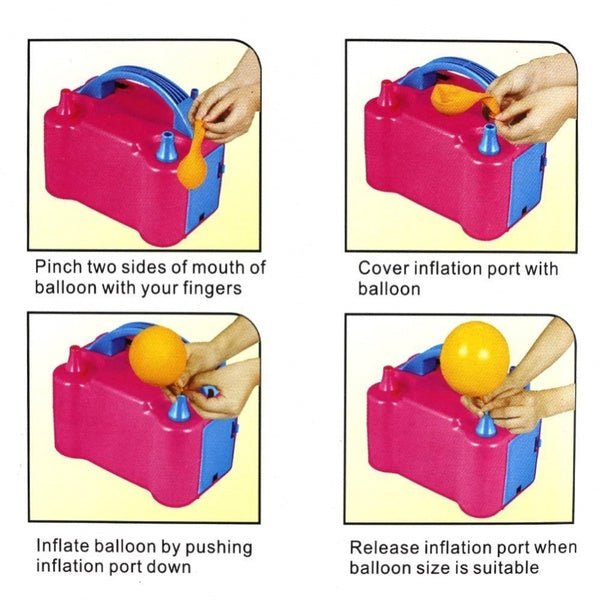 Pinch two sides of mouth of balloon with your fingers

Cover inflation port with balloon

Inflate balloon by pushing inflation port down

Release inflation port when balloon size is suitable