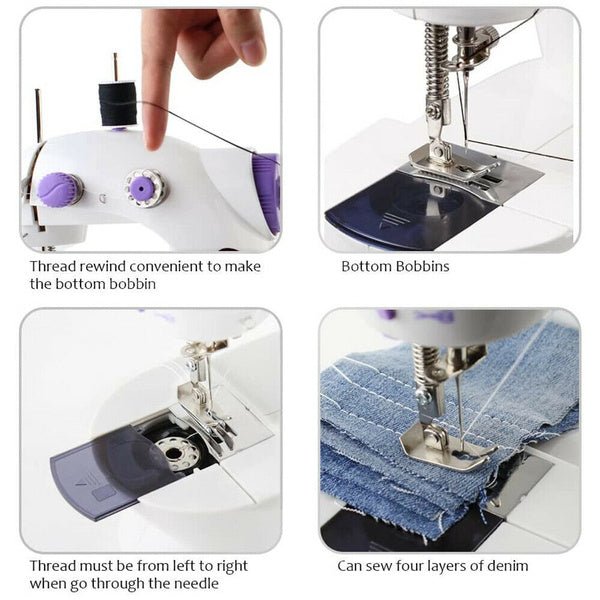 Thread rewind convenient to make the bottom bobbin

Bottom Bobbins

Thread must be from left to right when go through the needle

Can sew four layers of denim