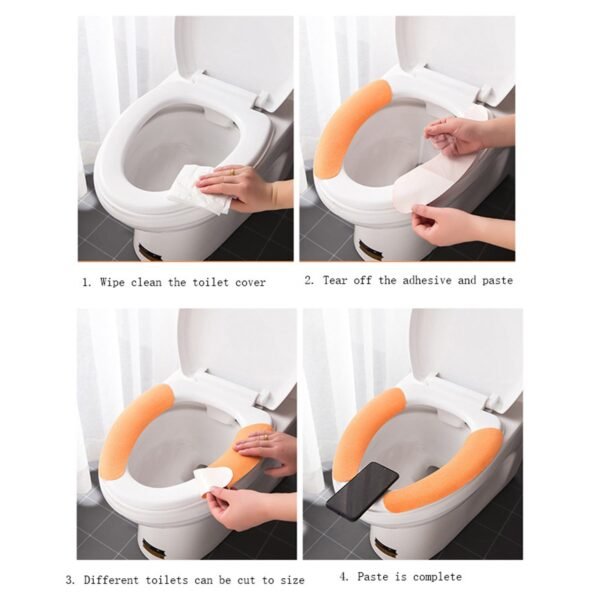 1. Wipe clean the toilet cover

2. Tear off the adhesive and paste

3. Different toilets can be cut to size

4. Paste is complete