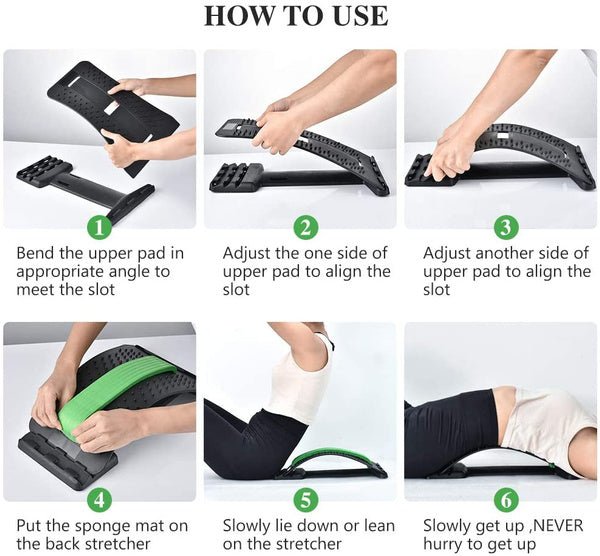 HOW TO USE

1
Bend the upper pad in appropriate angle to meet the slot

2
Adjust the one side of upper pad to align the slot

3
Adjust another side of upper pad to align the slot

4
Put the sponge mat on the back stretcher

5
Slowly lie down or lean on the stretcher

6
Slowly get up ,NEVER hurry to get up