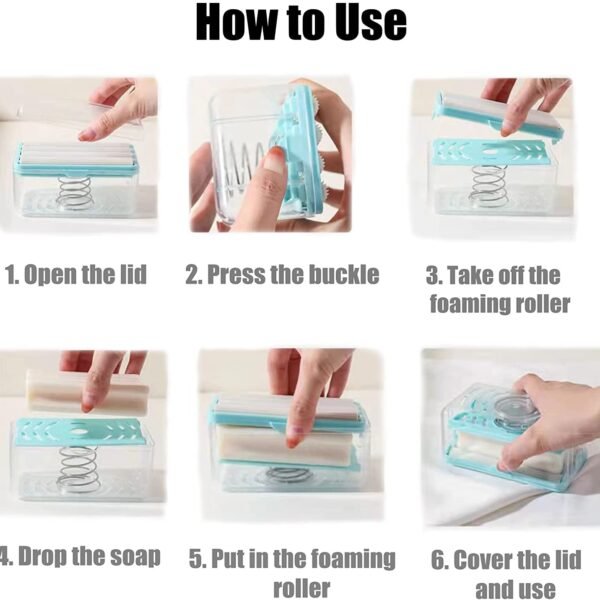 How to Use

1. Open the lid

2. Press the buckle

3. Take off the foaming roller

4. Drop the soap

5. Put in the foaming roller

6. Cover the lid and use