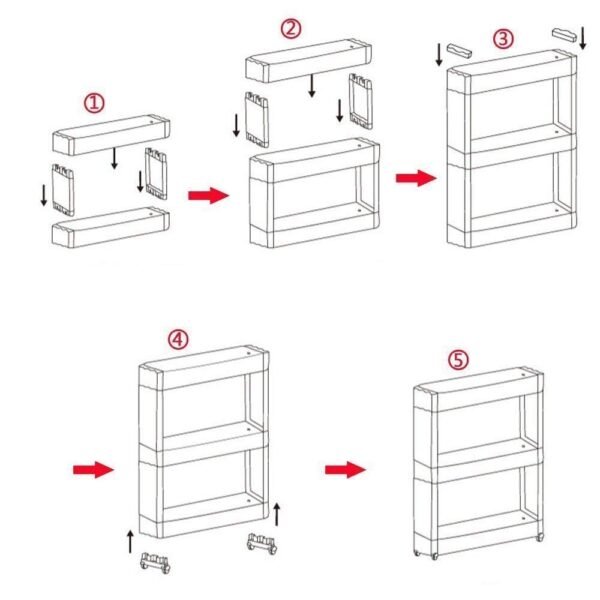 ①
②
③
④
⑤