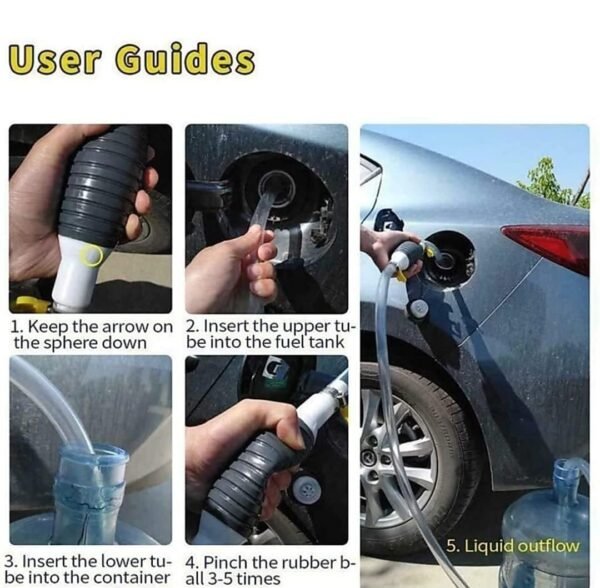 User Guides

1. Keep the arrow on the sphere down

2. Insert the upper tube into the fuel tank

3. Insert the lower tube into the container

4. Pinch the rubber ball 3-5 times

5. Liquid outflow