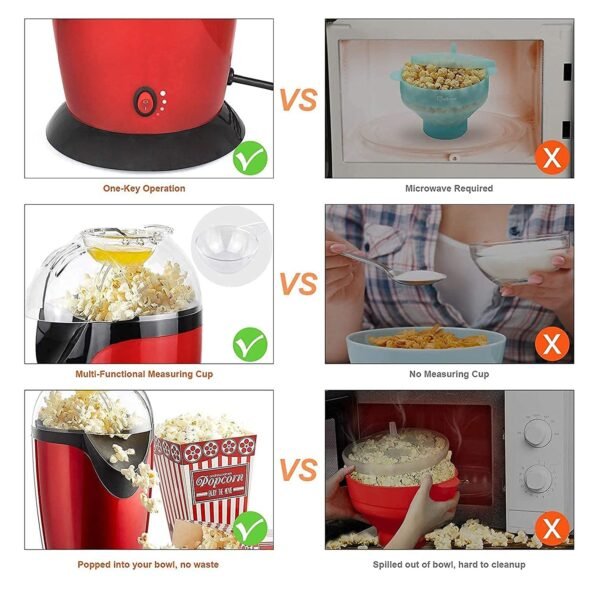 VS

X

One-Key Operation

Microwave Required

VS

X

Multi-Functional Measuring Cup

No Measuring Cup

Popcorn
ENJOY THE MOVIE

VS

X

Popped into your bowl, no waste

Spilled out of bowl, hard to cleanup