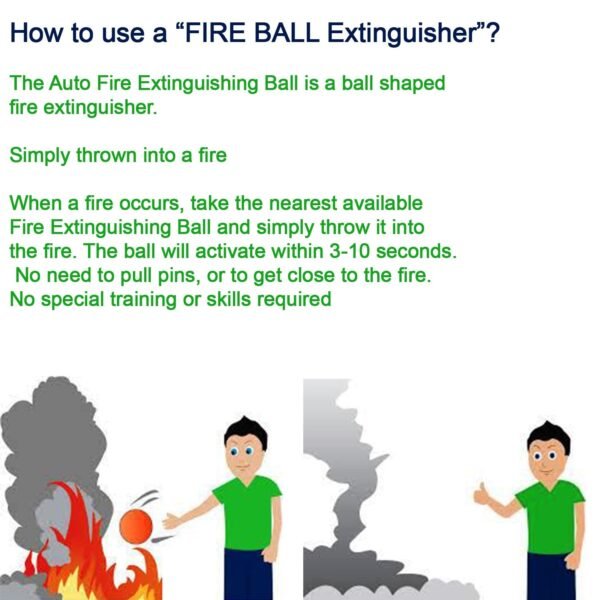 How to use a “FIRE BALL Extinguisher”?

The Auto Fire Extinguishing Ball is a ball shaped fire extinguisher.

Simply thrown into a fire

When a fire occurs, take the nearest available Fire Extinguishing Ball and simply throw it into the fire. The ball will activate within 3-10 seconds. No need to pull pins, or to get close to the fire. No special training or skills required