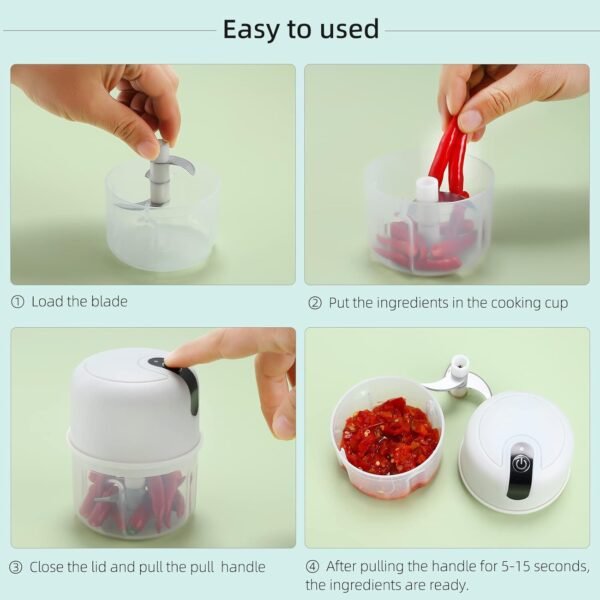 Easy to used

① Load the blade

② Put the ingredients in the cooking cup

③ Close the lid and pull the pull handle

④ After pulling the handle for 5-15 seconds, the ingredients are ready.